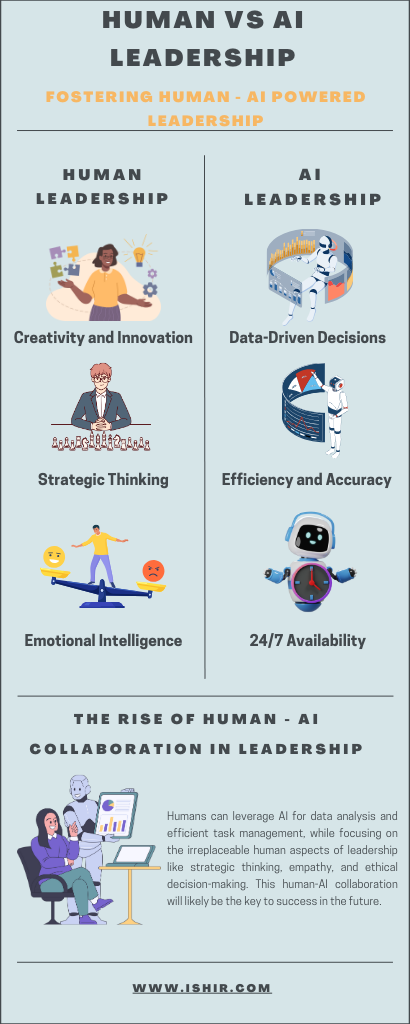 HUMAN VS AI LEADERSHIP

FOSTERING HUMAN - AI POWERED LEADERSHIP

HUMAN LEADERSHIP

Creativity and Innovation

Strategic Thinking

Emotional Intelligence

AI LEADERSHIP

Data-Driven Decisions

Efficiency and Accuracy

24/7 Availability

THE RISE OF HUMAN - AI COLLABORATION IN LEADERSHIP

Humans can leverage AI for data analysis and efficient task management, while focusing on the irreplaceable human aspects of leadership like strategic thinking, empathy, and ethical decision-making. This human-AI collaboration will likely be the key to success in the future.

WWW.ISHIR.COM