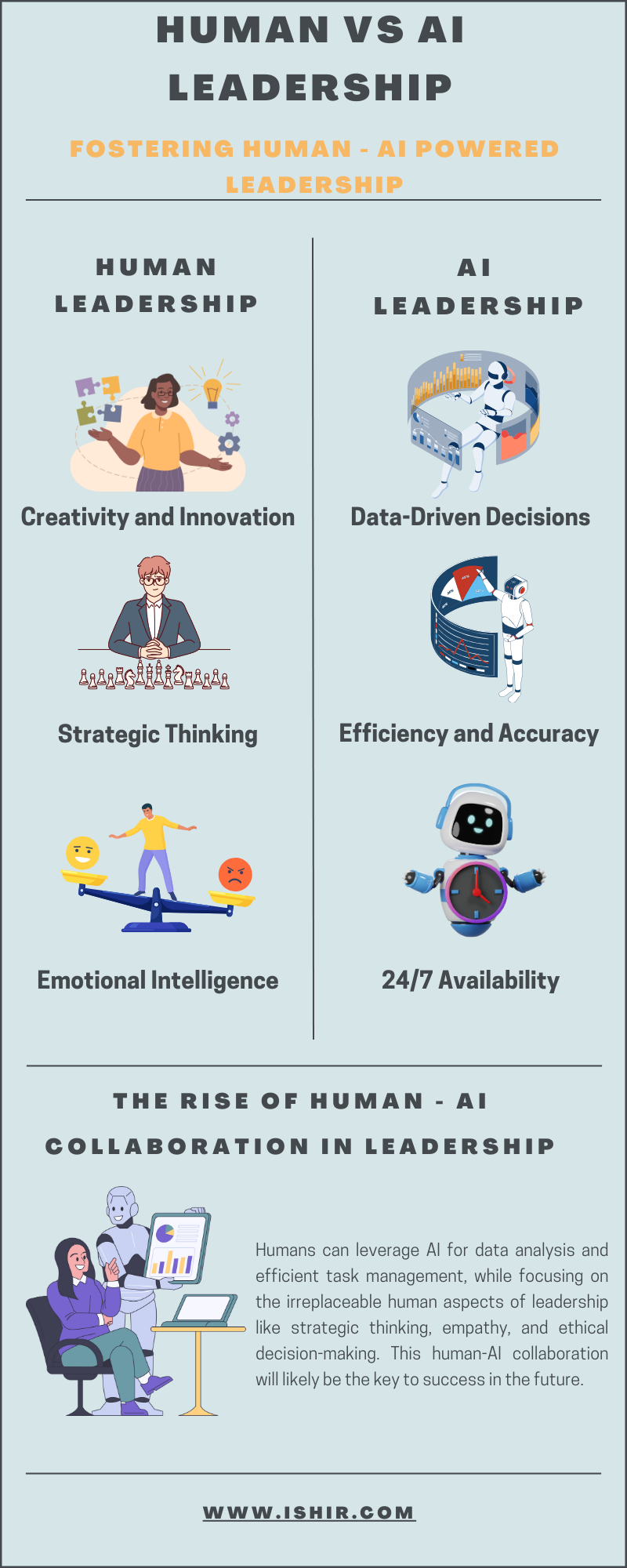 HUMAN VS AI LEADERSHIP

FOSTERING HUMAN - AI POWERED LEADERSHIP

HUMAN LEADERSHIP

Creativity and Innovation

Strategic Thinking

Emotional Intelligence

AI LEADERSHIP

Data-Driven Decisions

Efficiency and Accuracy

24/7 Availability

THE RISE OF HUMAN - AI COLLABORATION IN LEADERSHIP

Humans can leverage AI for data analysis and efficient task management, while focusing on the irreplaceable human aspects of leadership like strategic thinking, empathy, and ethical decision-making. This human-AI collaboration will likely be the key to success in the future.

WWW.ISHIR.COM